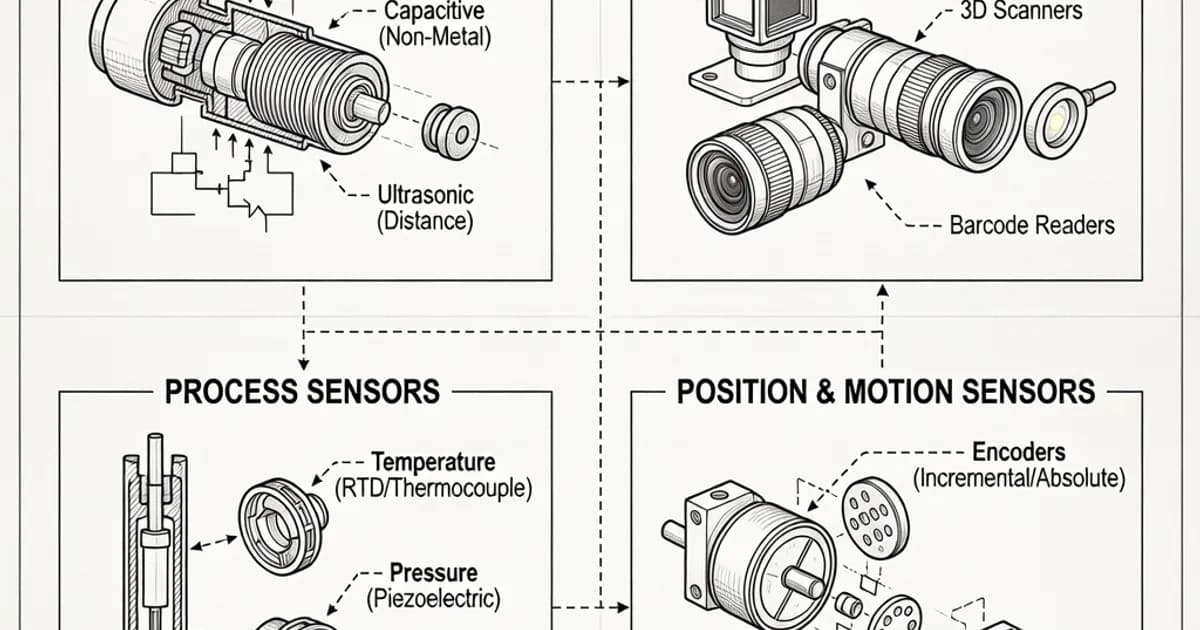 Capacitive
(Non-Metal)

Ultrasonic
(Distance)

3D Scanners

Barcode Readers

PROCESS SENSORS

Temperature
(RTD/Thermocouple)

Pressure
(Piezoelectric)

POSITION & MOTION SENSORS

Encoders
(Incremental/Absolute)